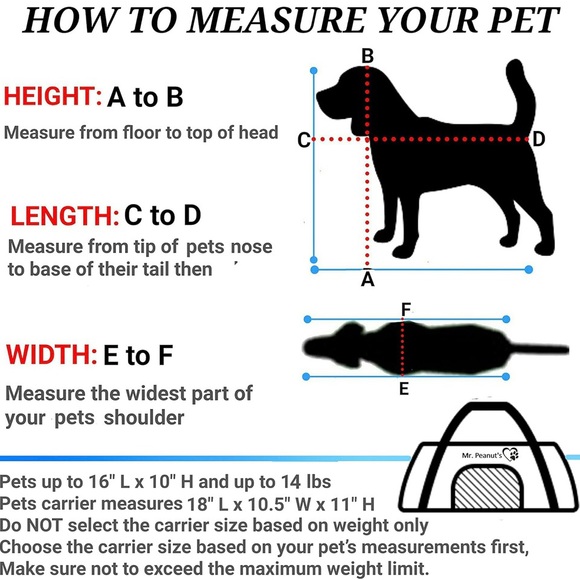 HOW TO MEASURE YOUR PET

HEIGHT: A to B
Measure from floor to top of head

LENGTH: C to D
Measure from tip of pets nose to base of their tail then

WIDTH: E to F
Measure the widest part of your pets shoulder

B
C
D
A
F
E

Mr. Peanut's

Pets up to 16" L x 10" H and up to 14 lbs
Pets carrier measures 18" L x 10.5" W x 11" H
Do NOT select the carrier size based on weight only
Choose the carrier size based on your pet's measurements first,
Make sure not to exceed the maximum weight limit.